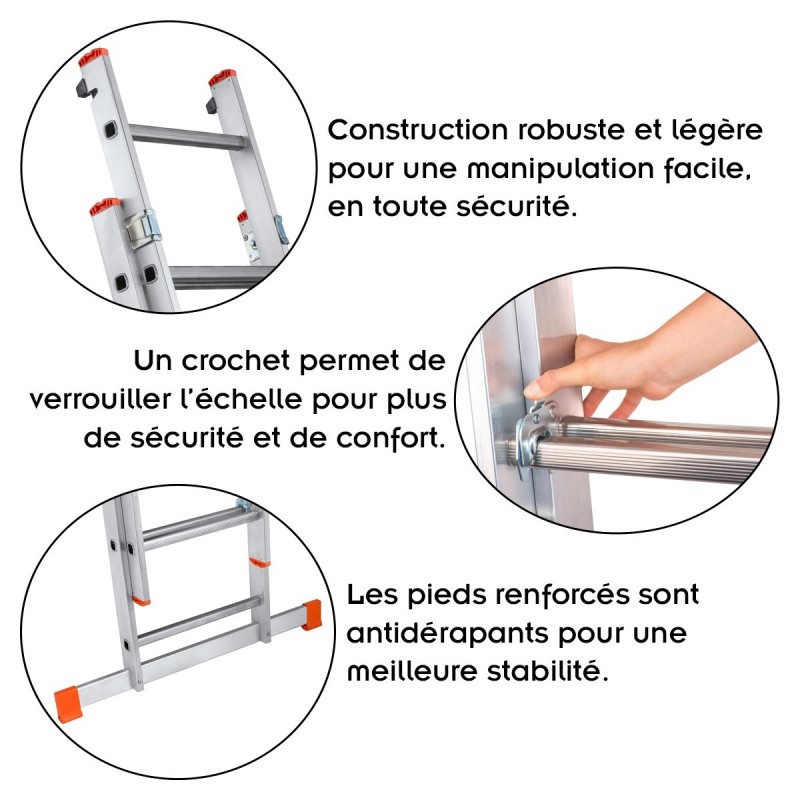 Construction robuste et légère pour une manipulation facile, en toute sécurité.

Un crochet permet de verrouiller l'échelle pour plus de sécurité et de confort.

Les pieds renforcés sont antidérapants pour une meilleure stabilité.